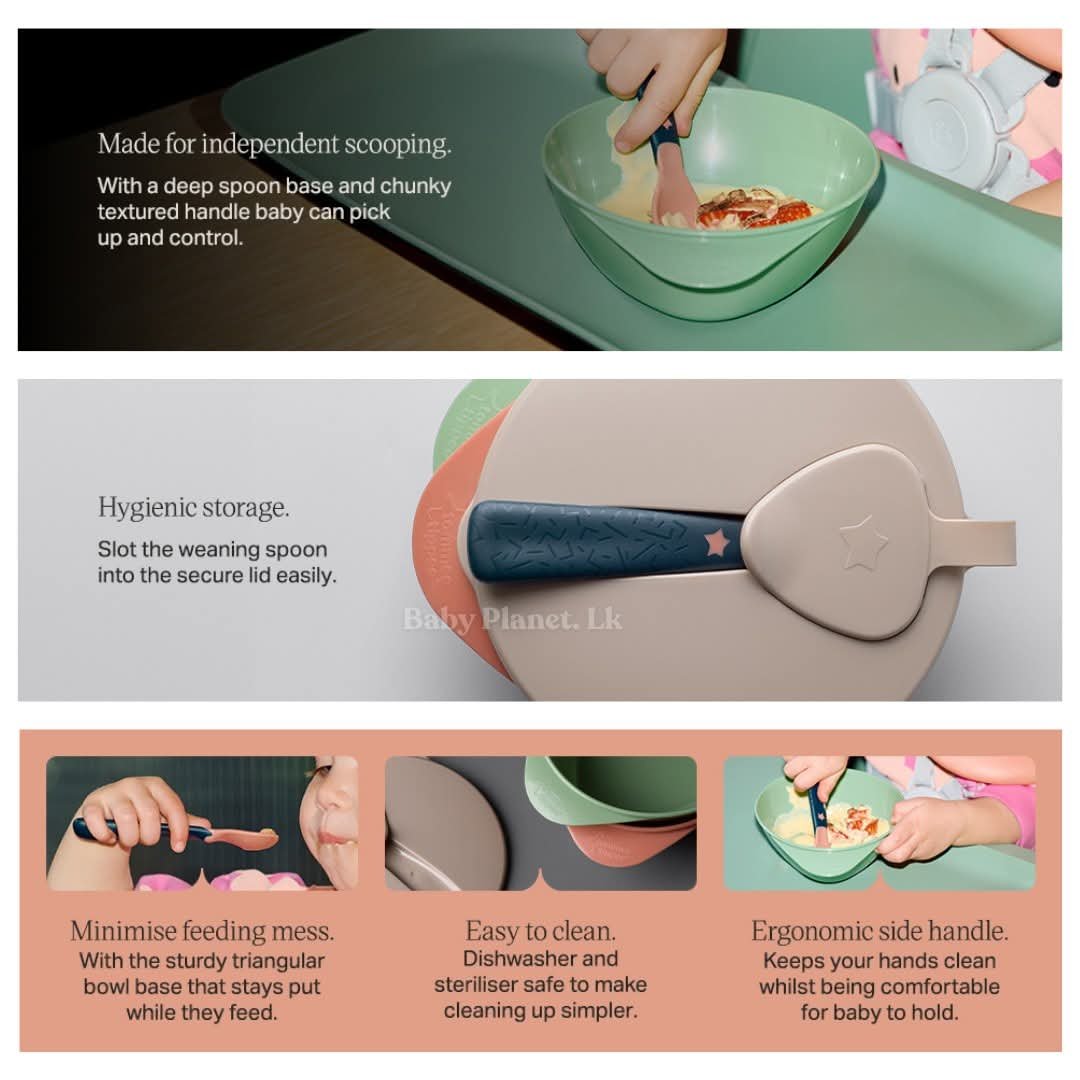 Made for independent scooping.

With a deep spoon base and chunky textured handle baby can pick up and control.

Hygienic storage.

Slot the weaning spoon into the secure lid easily.

Baby Planet. Lk

Minimise feeding mess.

With the sturdy triangular bowl base that stays put while they feed.

Easy to clean.

Dishwasher and steriliser safe to make cleaning up simpler.

Ergonomic side handle.

Keeps your hands clean whilst being comfortable for baby to hold.